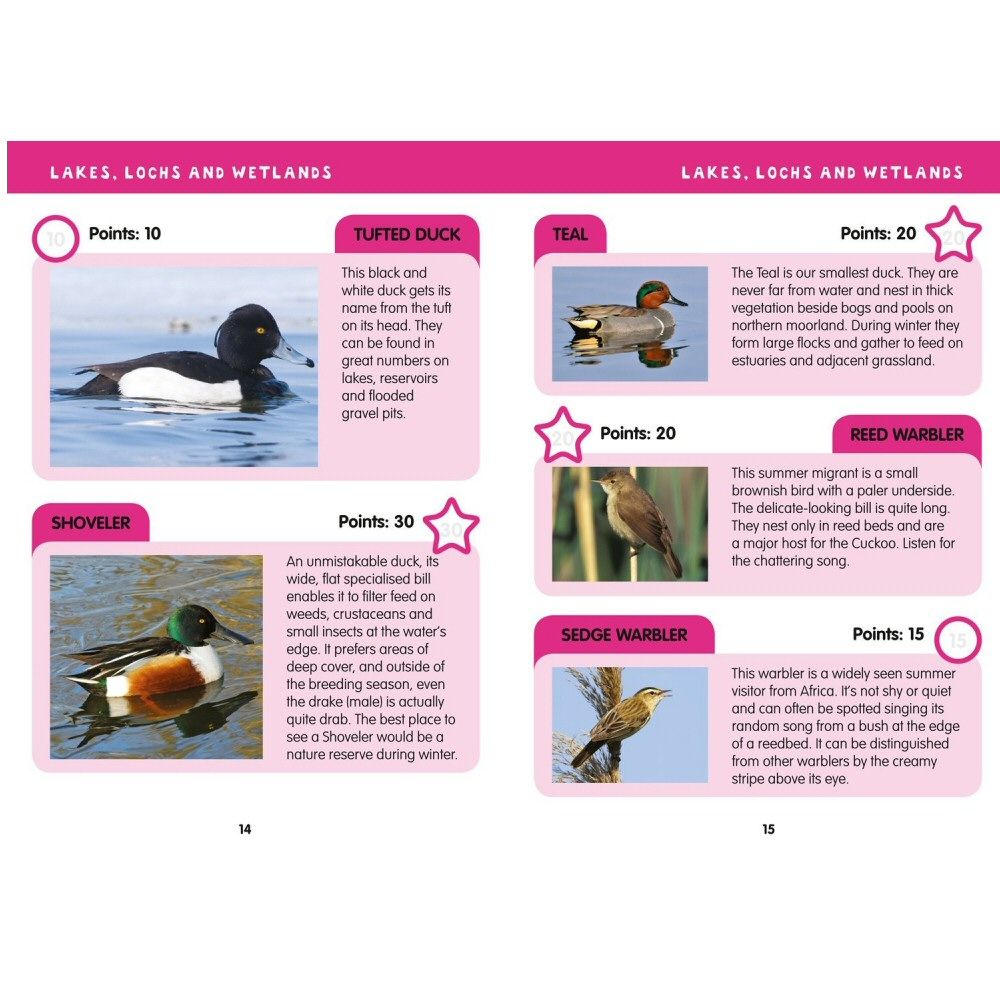 LAKES, LOCHS AND WETLANDS

10 Points: 10

TUFTED DUCK

This black and white duck gets its name from the tuft on its head. They can be found in great numbers on lakes, reservoirs and flooded gravel pits.

SHOVELER

Points: 30 30

An unmistakable duck, its wide, flat specialised bill enables it to filter feed on weeds, crustaceans and small insects at the water's edge. It prefers areas of deep cover, and outside of the breeding season, even the drake (male) is actually quite drab. The best place to see a Shoveler would be a nature reserve during winter.

14

LAKES, LOCHS AND WETLANDS

TEAL

Points: 20 20

The Teal is our smallest duck. They are never far from water and nest in thick vegetation beside bogs and pools on northern moorland. During winter they form large flocks and gather to feed on estuaries and adjacent grassland.

20 Points: 20

REED WARBLER

This summer migrant is a small brownish bird with a paler underside. The delicate-looking bill is quite long. They nest only in reed beds and are a major host for the Cuckoo. Listen for the chattering song.

SEDGE WARBLER

Points: 15 15

This warbler is a widely seen summer visitor from Africa. It's not shy or quiet and can often be spotted singing its random song from a bush at the edge of a reedbed. It can be distinguished from other warblers by the creamy stripe above its eye.

15