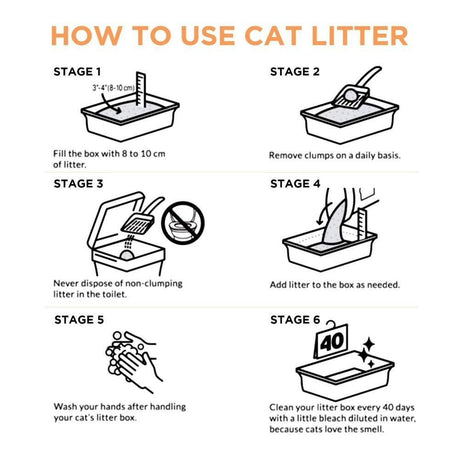 HOW TO USE CAT LITTER

STAGE 1

3"-4"(8-10 cm)

Fill the box with 8 to 10 cm of litter.

STAGE 2

Remove clumps on a daily basis.

STAGE 3

Never dispose of non-clumping litter in the toilet.

STAGE 4

Add litter to the box as needed.

STAGE 5

Wash your hands after handling your cat's litter box.

STAGE 6

40

Clean your litter box every 40 days with a little bleach diluted in water, because cats love the smell.