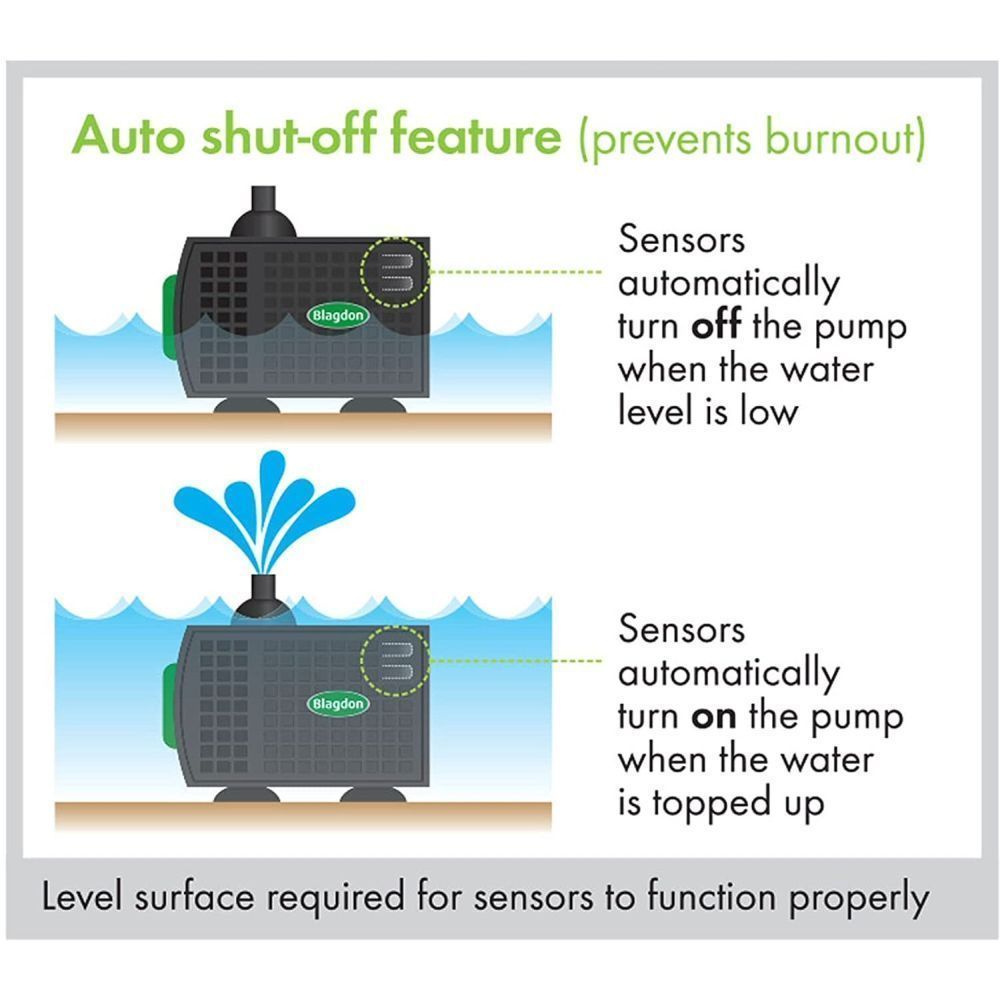 Auto shut-off feature (prevents burnout)

Blagdon

Sensors automatically turn off the pump when the water level is low

Blagdon

Sensors automatically turn on the pump when the water is topped up

Level surface required for sensors to function properly