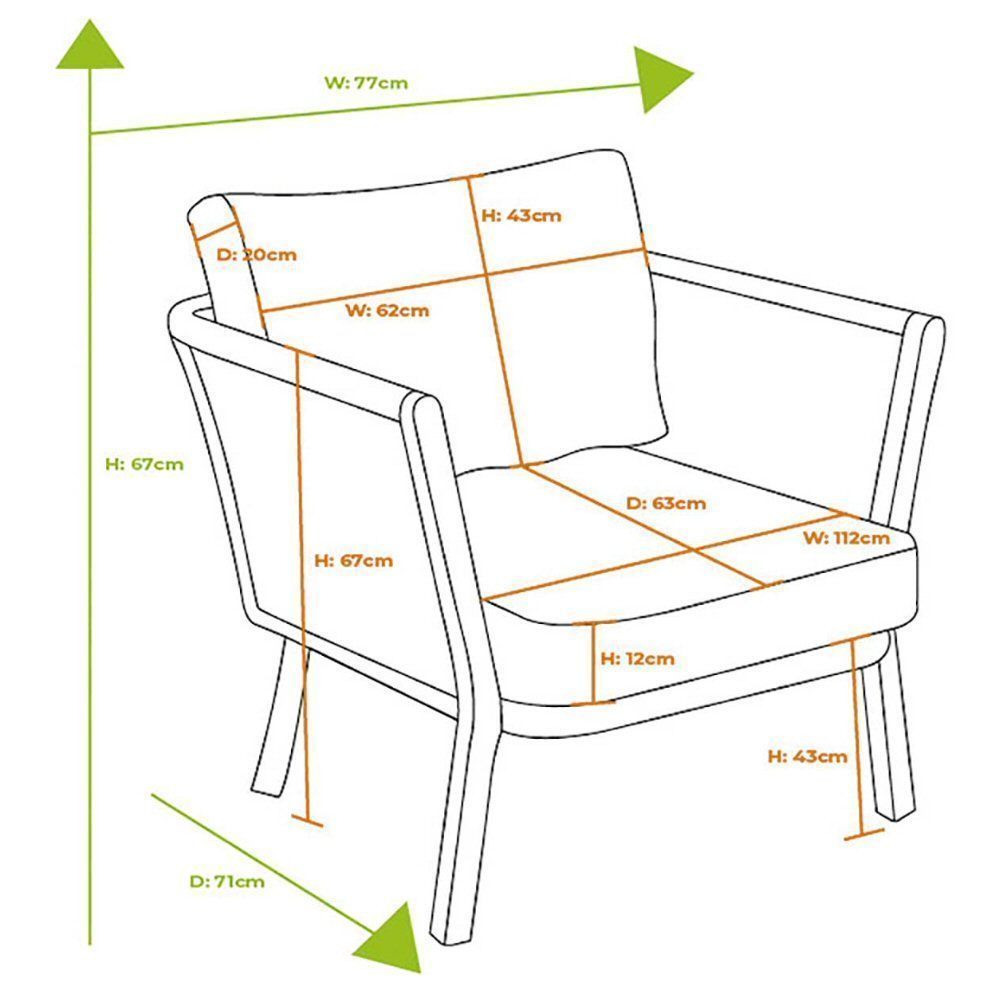 W: 77cm

H: 43cm

D: 20cm

W: 62cm

H: 67cm

D: 63cm

W: 112cm

H: 67cm

H: 12cm

H: 43cm

D: 71cm