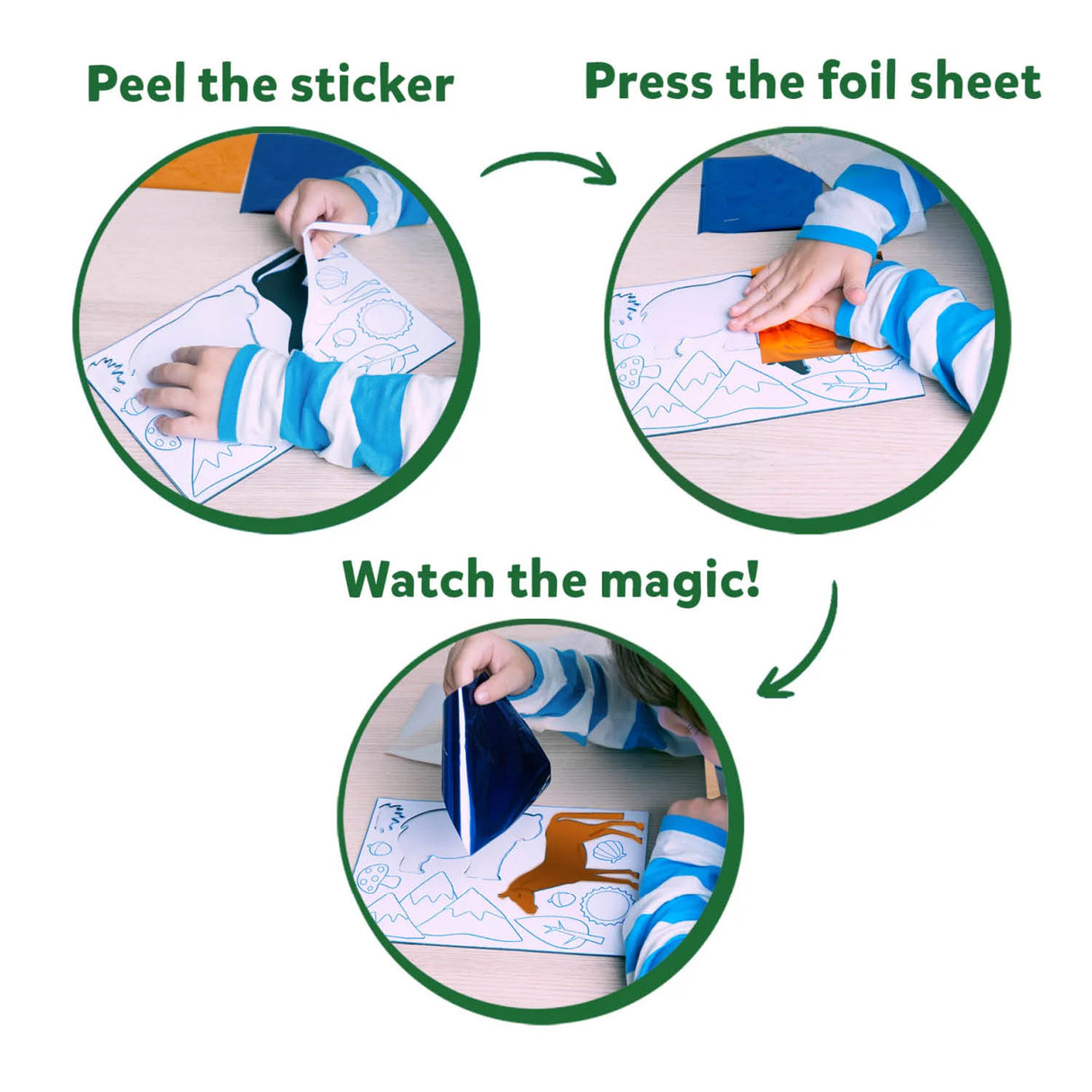 Peel the sticker

Press the foil sheet

Watch the magic!