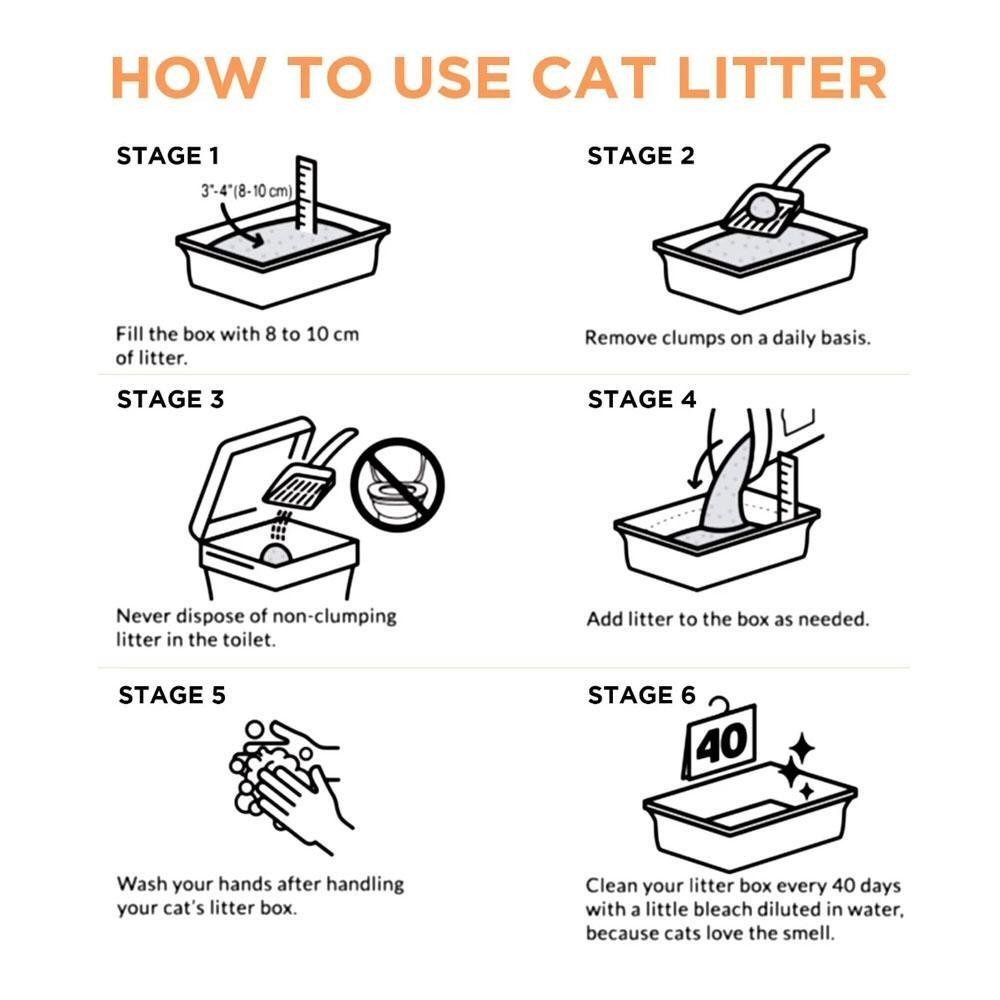 HOW TO USE CAT LITTER

STAGE 1

3"-4"(8-10 cm)

Fill the box with 8 to 10 cm of litter.

STAGE 2

Remove clumps on a daily basis.

STAGE 3

Never dispose of non-clumping litter in the toilet.

STAGE 4

Add litter to the box as needed.

STAGE 5

Wash your hands after handling your cat's litter box.

STAGE 6

40

Clean your litter box every 40 days with a little bleach diluted in water, because cats love the smell.