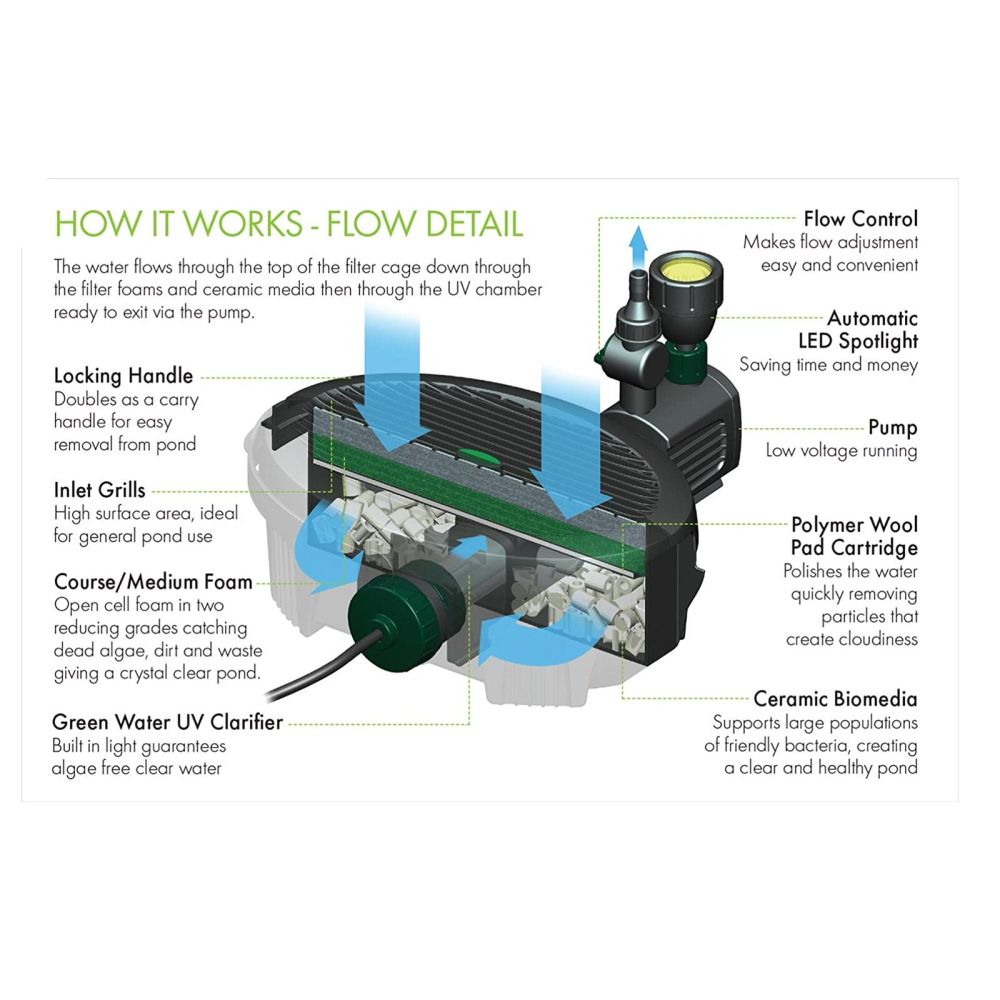 HOW IT WORKS - FLOW DETAIL

The water flows through the top of the filter cage down through the filter foams and ceramic media then through the UV chamber ready to exit via the pump.

Locking Handle
Doubles as a carry handle for easy removal from pond

Inlet Grills
High surface area, ideal for general pond use

Course/Medium Foam
Open cell foam in two reducing grades catching dead algae, dirt and waste giving a crystal clear pond.

Green Water UV Clarifier
Built in light guarantees algae free clear water

Flow Control
Makes flow adjustment easy and convenient

Automatic LED Spotlight
Saving time and money

Pump
Low voltage running

Polymer Wool Pad Cartridge
Polishes the water quickly removing particles that create cloudiness

Ceramic Biomedia
Supports large populations of friendly bacteria, creating a clear and healthy pond