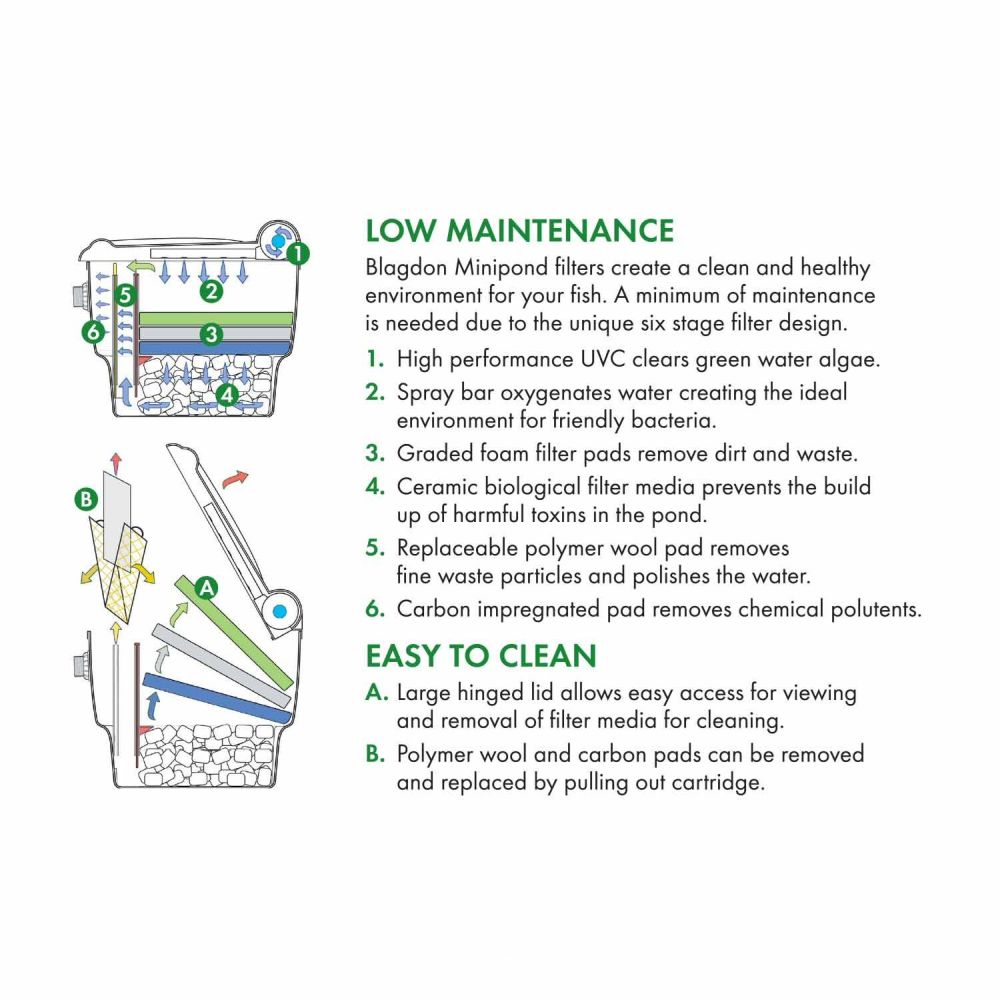 1
2
5
6
3
4
B
A

LOW MAINTENANCE
Blagdon Minipond filters create a clean and healthy environment for your fish. A minimum of maintenance is needed due to the unique six stage filter design.

1. High performance UVC clears green water algae.
2. Spray bar oxygenates water creating the ideal environment for friendly bacteria.
3. Graded foam filter pads remove dirt and waste.
4. Ceramic biological filter media prevents the build up of harmful toxins in the pond.
5. Replaceable polymer wool pad removes fine waste particles and polishes the water.
6. Carbon impregnated pad removes chemical polutents.

EASY TO CLEAN
A. Large hinged lid allows easy access for viewing and removal of filter media for cleaning.
B. Polymer wool and carbon pads can be removed and replaced by pulling out cartridge.