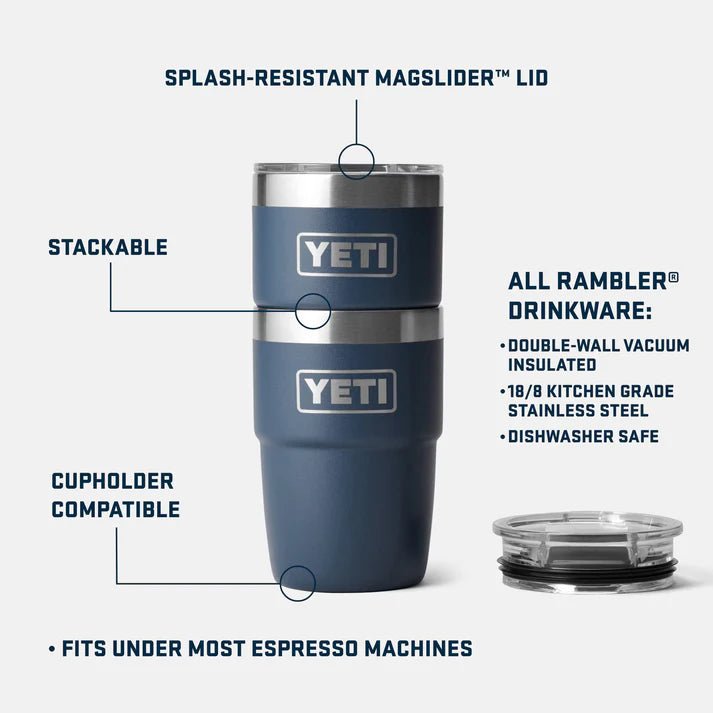 SPLASH-RESISTANT MAGSLIDER™ LID

STACKABLE

YETI

YETI

ALL RAMBLER® DRINKWARE:

• DOUBLE-WALL VACUUM INSULATED
• 18/8 KITCHEN GRADE STAINLESS STEEL
• DISHWASHER SAFE

CUPHOLDER COMPATIBLE

• FITS UNDER MOST ESPRESSO MACHINES