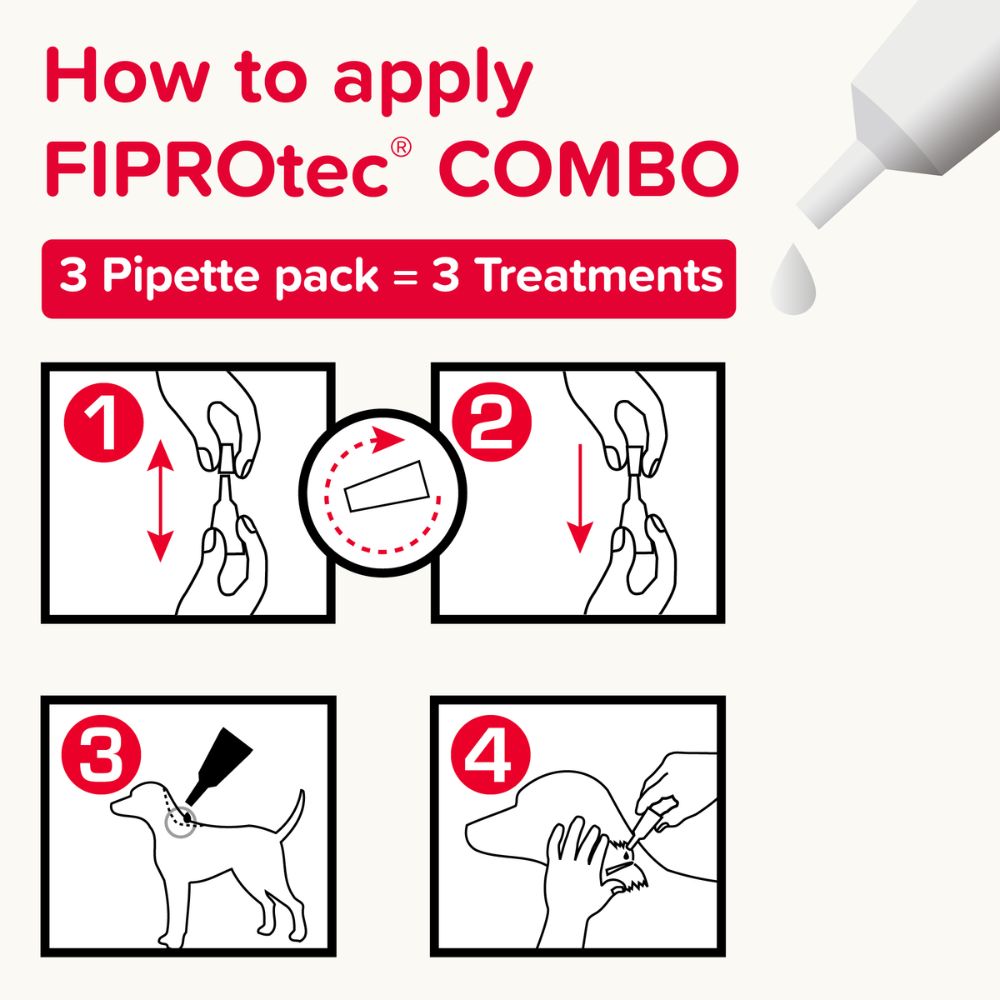 How to apply FIPROtec® COMBO

3 Pipette pack = 3 Treatments

1

2

3

4